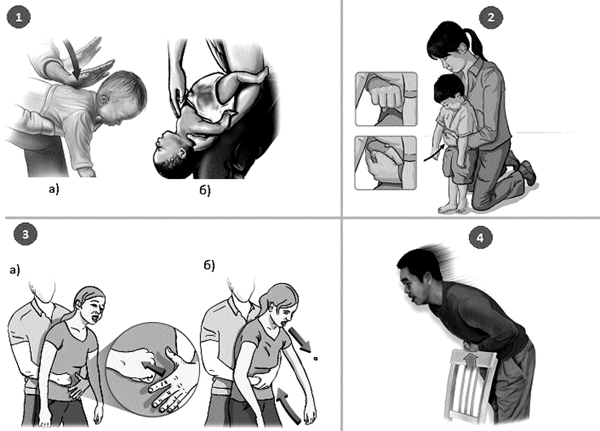 1

а)

б)

2

3

а)

б)

4