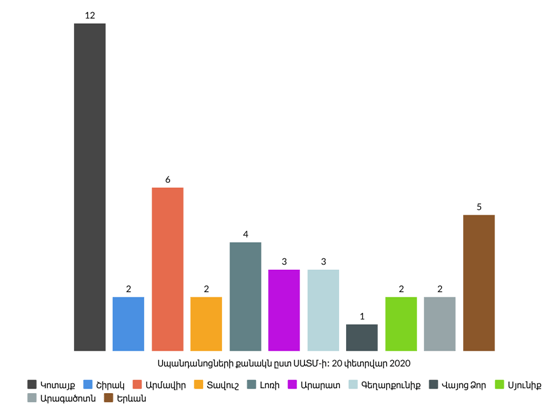 12

2

6

2

4

3

3

1

2

2

5

Սպանդանոցների քանակն ըստ ՍԱՏՄ-ի: 20 փետրվար 2020

Կոտայք Շիրակ Արմավիր Տավուշ Լոռի Արարատ Գեղարքունիք Վայոց Ձոր Սյունիք Արագածոտն Երևան